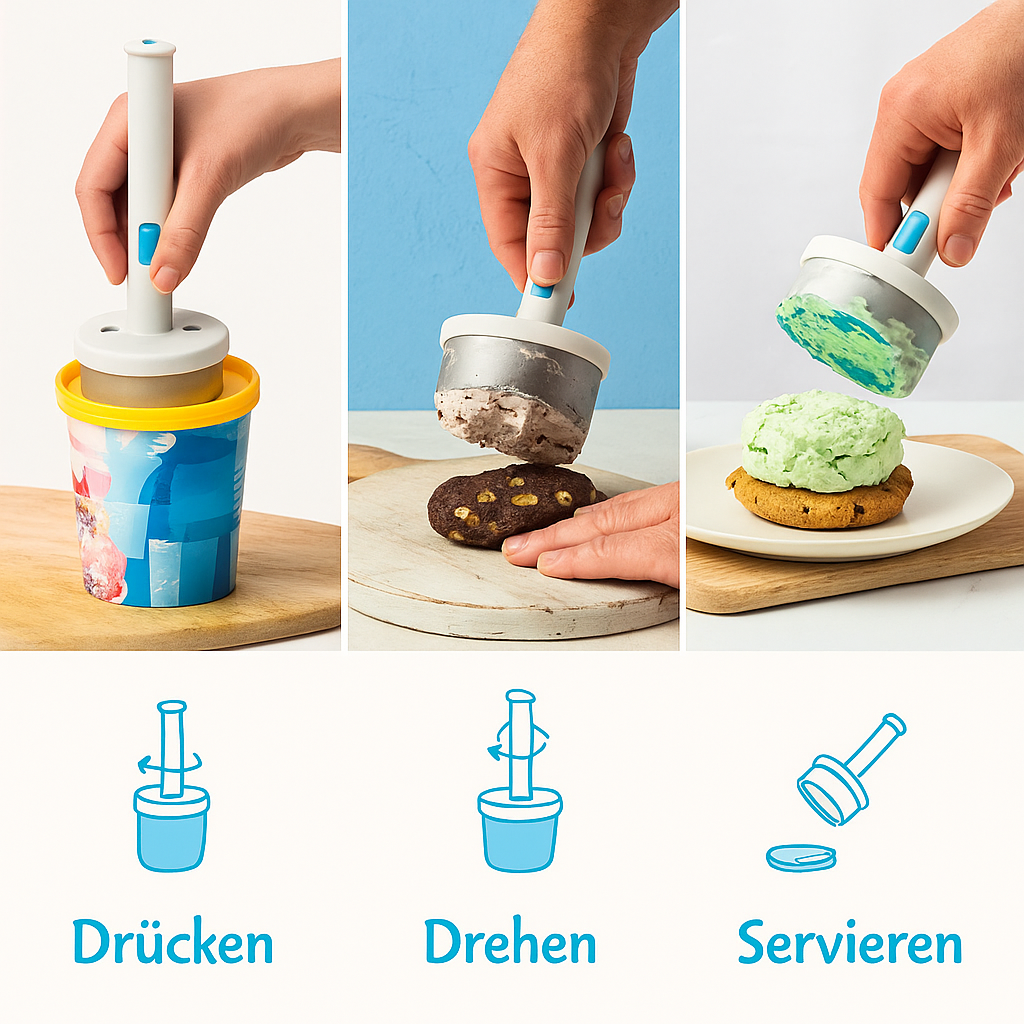 Drücken

Drehen

Servieren