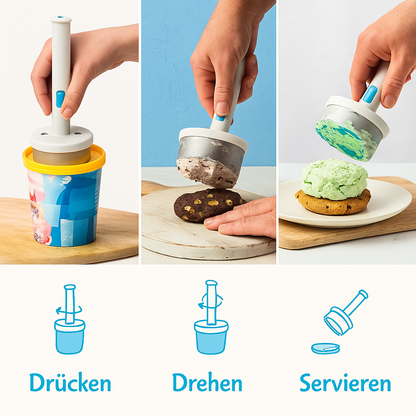 Drücken

Drehen

Servieren