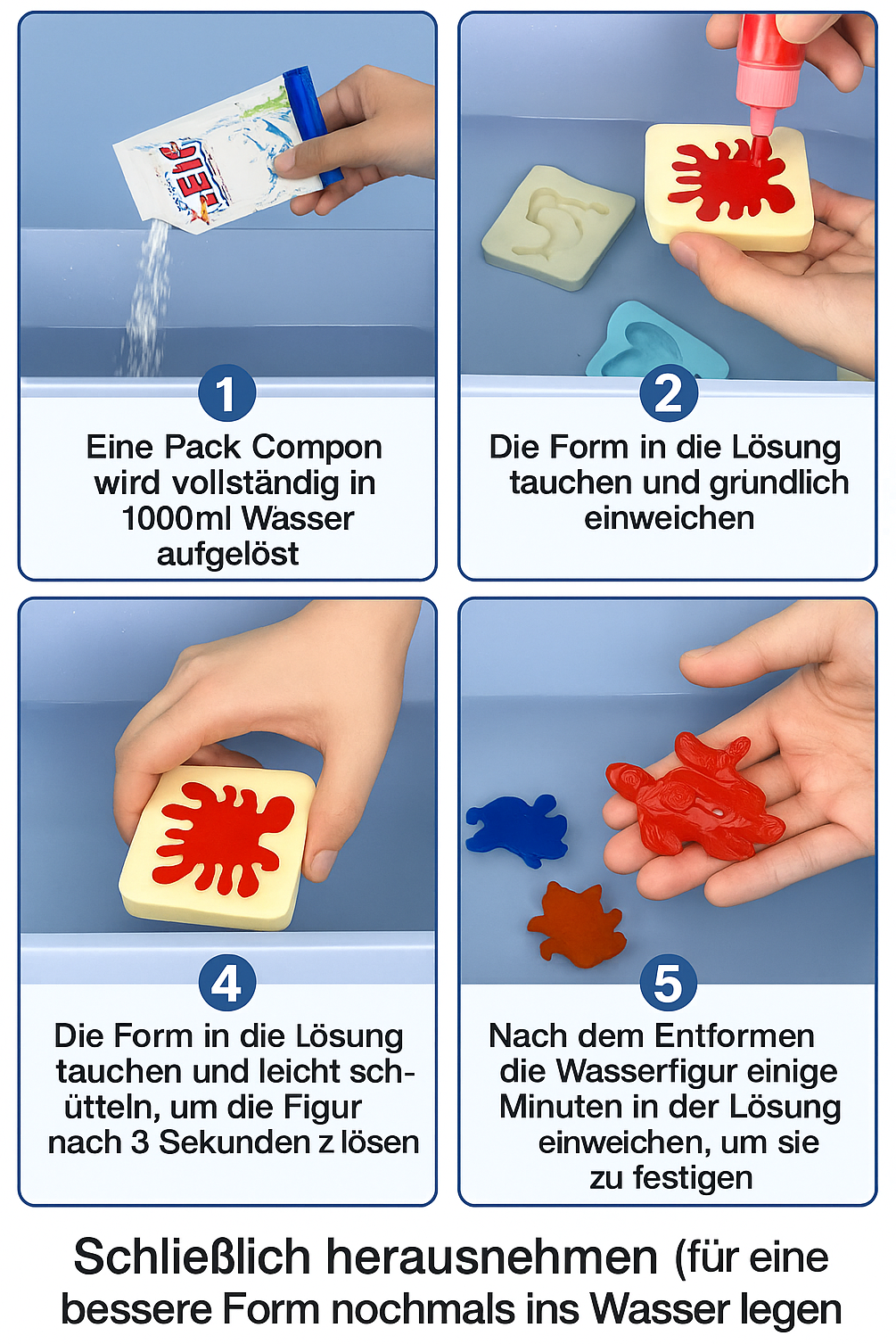 1
Eine Pack Compon wird vollständig in 1000ml Wasser aufgelöst

2
Die Form in die Lösung tauchen und gründlich einweichen

4
Die Form in die Lösung tauchen und leicht schütteln, um die Figur nach 3 Sekunden z lösen

5
Nach dem Entformen die Wasserfigur einige Minuten in der Lösung einweichen, um sie zu festigen

Schließlich herausnehmen (für eine bessere Form nochmals ins Wasser legen